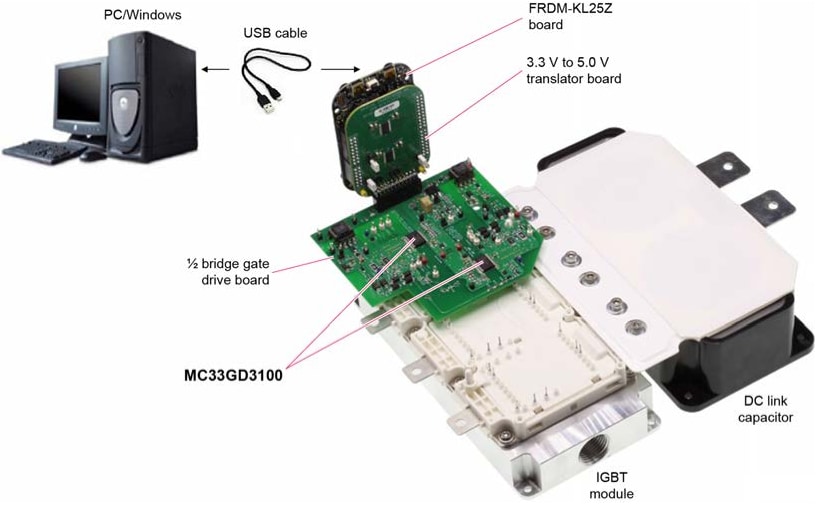 PC/Windows

USB cable

FRDM-KL25Z board

3.3 V to 5.0 V translator board

½ bridge gate drive board

MC33GD3100

DC link capacitor

IGBT module